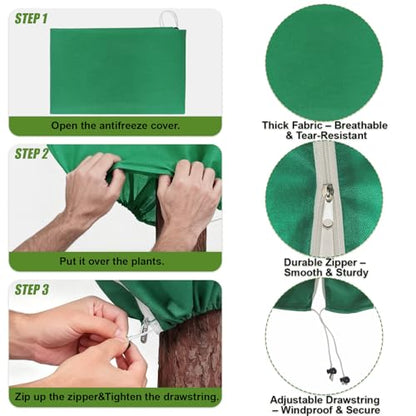 STEP 1

Open the antifreeze cover.

STEP 2

Put it over the plants.

STEP 3

Zip up the zipper&Tighten the drawstring.

Thick Fabric – Breathable & Tear-Resistant

Durable Zipper – Smooth & Sturdy

Adjustable Drawstring – Windproof & Secure