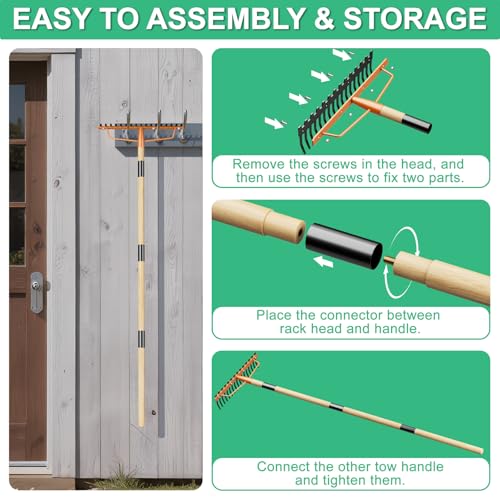 EASY TO ASSEMBLY & STORAGE

Remove the screws in the head, and then use the screws to fix two parts.

Place the connector between rack head and handle.

Connect the other tow handle and tighten them.