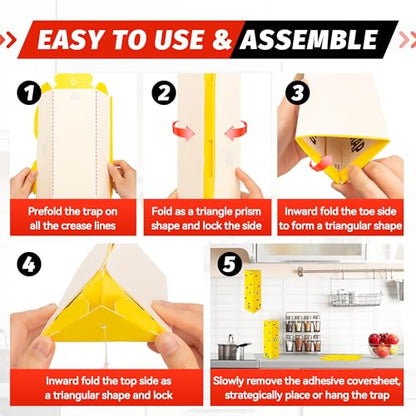 EASY TO USE & ASSEMBLE

1

Prefold the trap on all the crease lines

2

Fold as a triangle prism shape and lock the side

3

Inward fold the toe side to form a triangular shape

4

Inward fold the top side as a triangular shape and lock

5

Slowly remove the adhesive coversheet, strategically place or hang the trap