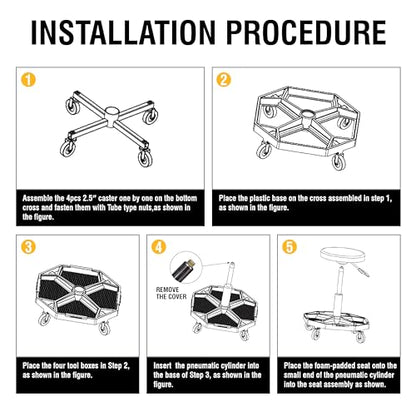 INSTALLATION PROCEDURE

1

Assemble the 4pcs 2.5" caster one by one on the bottom cross and fasten them with Tube type nuts,as shown in the figure.

2

Place the plastic base on the cross assembled in step 1, as shown in the figure.

3

Place the four tool boxes in Step 2, as shown in the figure.

4

REMOVE THE COVER

Insert the pneumatic cylinder into the base of Step 3, as shown in the figure.

5

Place the foam-padded seat onto the small end of the pneumatic cylinder into the seat assembly as shown.