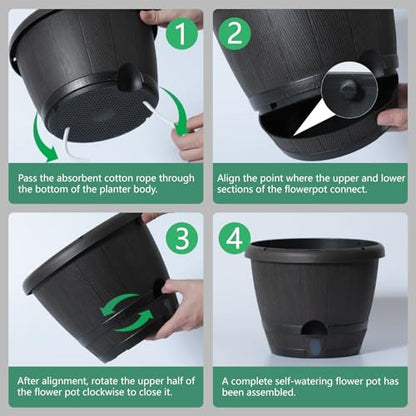 1

Pass the absorbent cotton rope through the bottom of the planter body.

2

Align the point where the upper and lower sections of the flowerpot connect.

3

After alignment, rotate the upper half of the flower pot clockwise to close it.

4

A complete self-watering flower pot has been assembled.