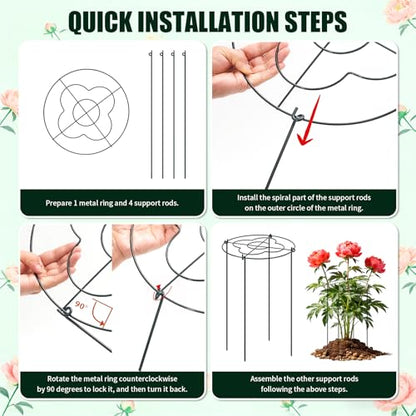 QUICK INSTALLATION STEPS

Prepare 1 metal ring and 4 support rods.

Install the spiral part of the support rods on the outer circle of the metal ring.

90°

Rotate the metal ring counterclockwise by 90 degrees to lock it, and then turn it back.

Assemble the other support rods following the above steps.