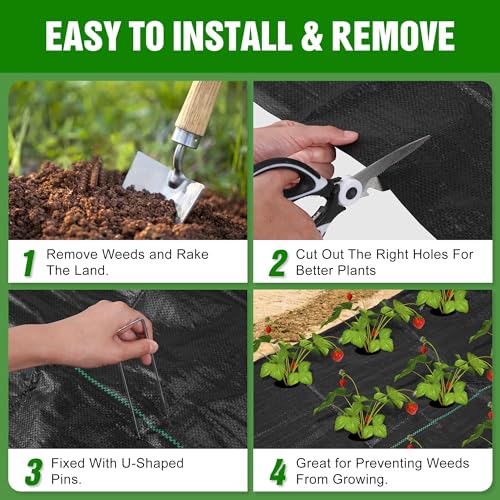 EASY TO INSTALL & REMOVE

1 Remove Weeds and Rake The Land.

2 Cut Out The Right Holes For Better Plants

3 Fixed With U-Shaped Pins.

4 Great for Preventing Weeds From Growing.