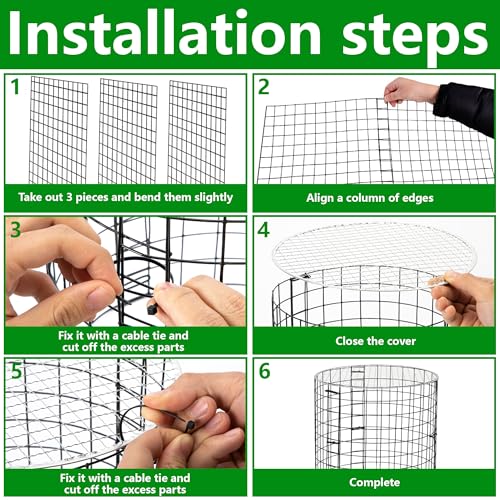 Installation steps

1

Take out 3 pieces and bend them slightly

2

Align a column of edges

3

Fix it with a cable tie and cut off the excess parts

4

Close the cover

5

Fix it with a cable tie and cut off the excess parts

6

Complete