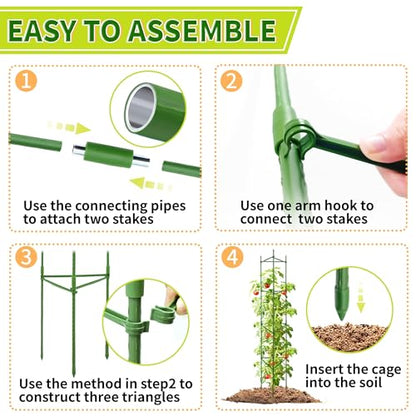 EASY TO ASSEMBLE

1
Use the connecting pipes to attach two stakes

2
Use one arm hook to connect two stakes

3
Use the method in step2 to construct three triangles

4
Insert the cage into the soil