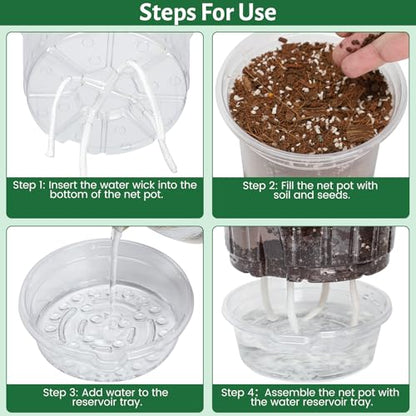 Steps For Use

Step 1: Insert the water wick into the bottom of the net pot.

Step 2: Fill the net pot with soil and seeds.

Step 3: Add water to the reservoir tray.

Step 4: Assemble the net pot with the water reservoir tray.