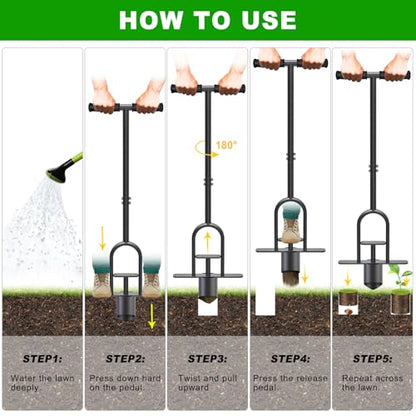 HOW TO USE

180°

STEP1:
Water the lawn deeply.

STEP2:
Press down hard on the pedal.

STEP3:
Twist and pull upward

STEP4:
Press the release pedal.

STEP5:
Repeat across the lawn.