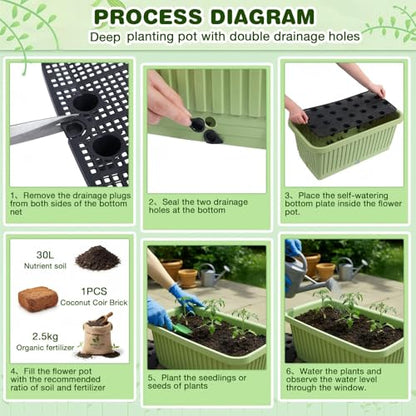 PROCESS DIAGRAM
Deep planting pot with double drainage holes

1、Remove the drainage plugs from both sides of the bottom net

2、Seal the two drainage holes at the bottom

3、Place the self-watering bottom plate inside the flower pot.

30L
Nutrient soil

1PCS
Coconut Coir Brick

2.5kg
Organic fertilizer

4、Fill the flower pot with the recommended ratio of soil and fertilizer

5、Plant the seedlings or seeds of plants

6、Water the plants and observe the water level through the window.