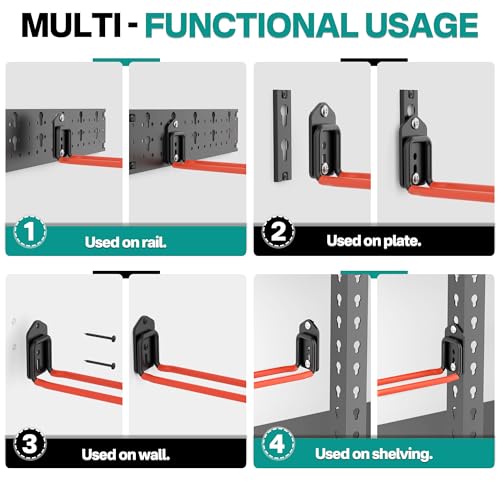 MULTI - FUNCTIONAL USAGE

1 Used on rail.

2 Used on plate.

3 Used on wall.

4 Used on shelving.