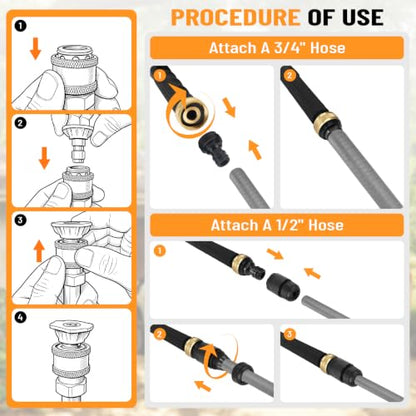 1
2
3
4

PROCEDURE OF USE

Attach A 3/4" Hose

1
2

Attach A 1/2" Hose

1
2
3