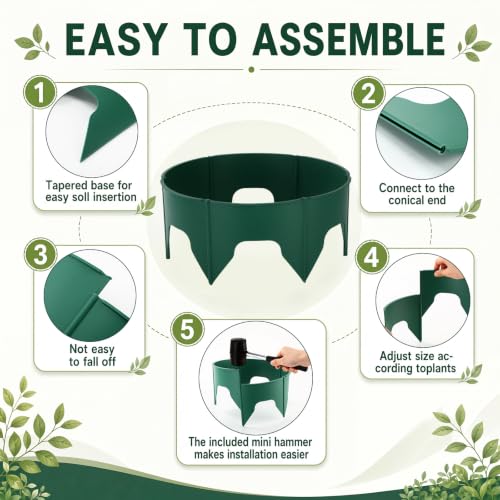 EASY TO ASSEMBLE

1
Tapered base for easy soll insertion

2
Connect to the conical end

3
Not easy to fall off

4
Adjust size according toplants

5
The included mini hammer makes installation easier