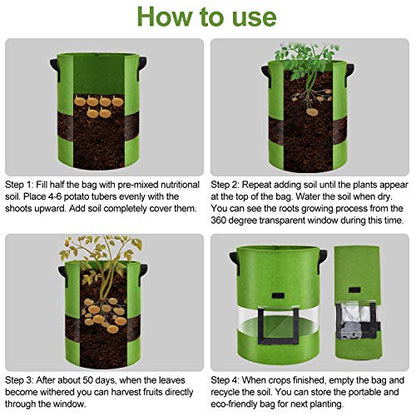 How to use

Step 1: Fill half the bag with pre-mixed nutritional soil. Place 4-6 potato tubers evenly with the shoots upward. Add soil completely cover them.

Step 2: Repeat adding soil until the plants appear at the top of the bag. Water the soil when dry. You can see the roots growing process from the 360 degree transparent window during this time.

Step 3: After about 50 days, when the leaves become withered you can harvest fruits directly through the window.

Step 4: When crops finished, empty the bag and recycle the soil. You can store the portable and eco-friendly bag for next planting.