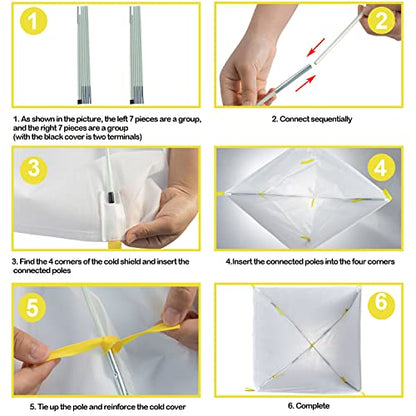 1

2

1. As shown in the picture, the left 7 pieces are a group, and the right 7 pieces are a group (with the black cover is two terminals)

2. Connect sequentially

3

4

3. Find the 4 corners of the cold shield and insert the connected poles

4.Insert the connected poles into the four corners

5

6

5. Tie up the pole and reinforce the cold cover

6. Complete