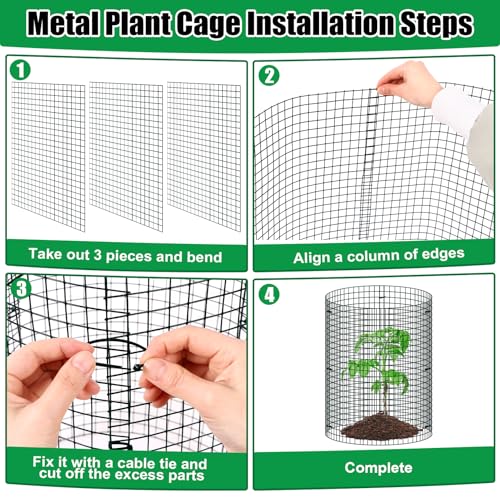 Metal Plant Cage Installation Steps

1

Take out 3 pieces and bend

2

Align a column of edges

3

Fix it with a cable tie and cut off the excess parts

4

Complete