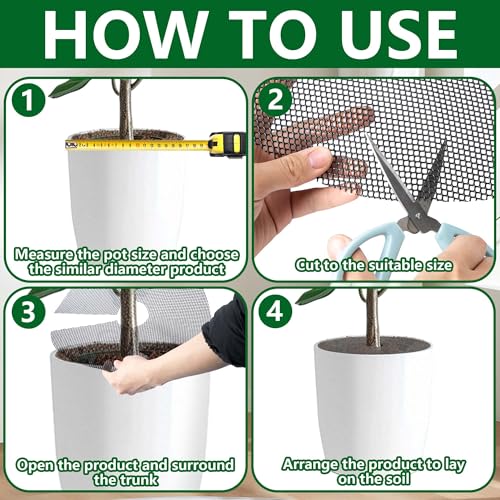 HOW TO USE

1

Measure the pot size and choose the similar diameter product

2

Cut to the suitable size

3

Open the product and surround the trunk

4

Arrange the product to lay on the soil