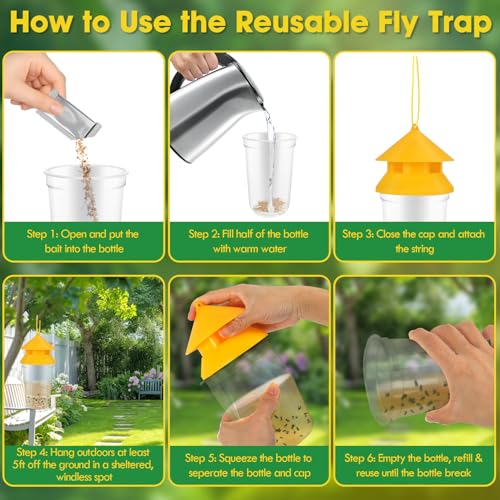 How to Use the Reusable Fly Trap

Step 1: Open and put the bait into the bottle

Step 2: Fill half of the bottle with warm water

Step 3: Close the cap and attach the string

Step 4: Hang outdoors at least 5ft off the ground in a sheltered, windless spot

Step 5: Squeeze the bottle to seperate the bottle and cap

Step 6: Empty the bottle, refill & reuse until the bottle break