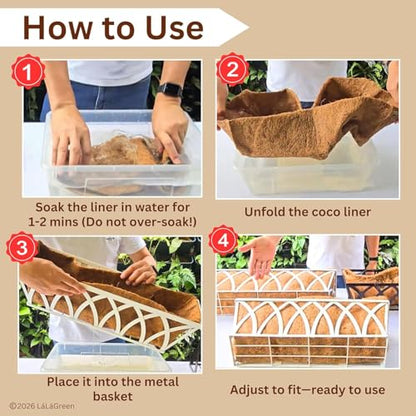 How to Use

1

Soak the liner in water for 1-2 mins (Do not over-soak!)

2

Unfold the coco liner

3

Place it into the metal basket

4

Adjust to fit—ready to use

©2026 LáLáGreen