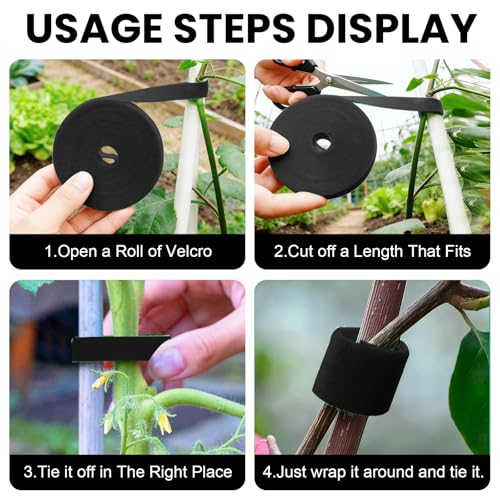 USAGE STEPS DISPLAY

1.Open a Roll of Velcro

2.Cut off a Length That Fits

3.Tie it off in The Right Place

4.Just wrap it around and tie it.