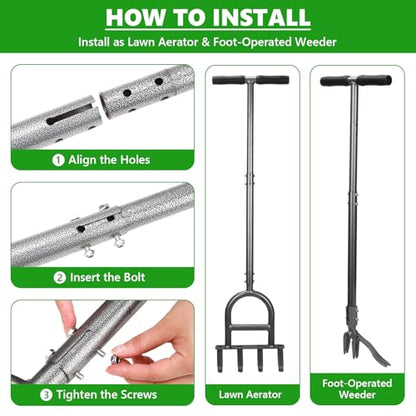 HOW TO INSTALL
Install as Lawn Aerator & Foot-Operated Weeder

1 Align the Holes

2 Insert the Bolt

3 Tighten the Screws

Lawn Aerator

Foot-Operated Weeder