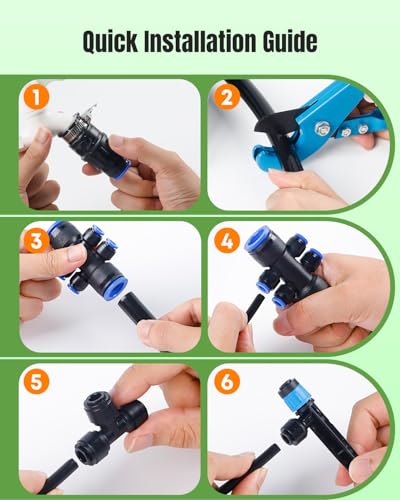 Quick Installation Guide

1

2

3

4

5

6