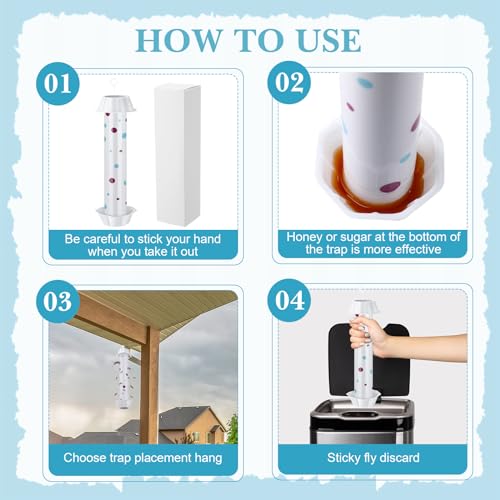 HOW TO USE

01

Be careful to stick your hand when you take it out

02

Honey or sugar at the bottom of the trap is more effective

03

Choose trap placement hang

04

Sticky fly discard