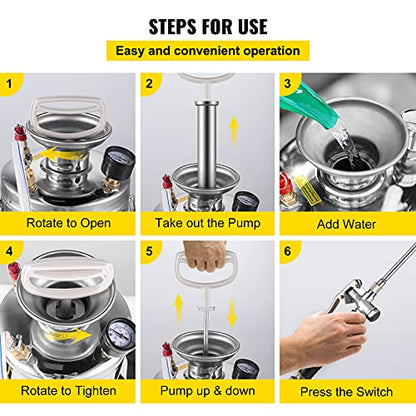 STEPS FOR USE

Easy and convenient operation

1

Rotate to Open

2

Take out the Pump

3

Add Water

4

Rotate to Tighten

5

Pump up & down

6

Press the Switch