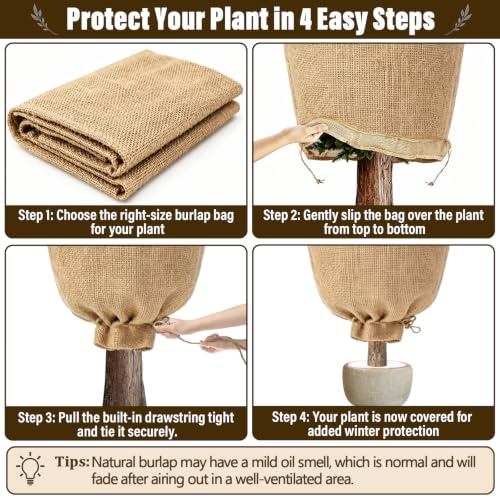 Protect Your Plant in 4 Easy Steps

Step 1: Choose the right-size burlap bag for your plant

Step 2: Gently slip the bag over the plant from top to bottom

Step 3: Pull the built-in drawstring tight and tie it securely.

Step 4: Your plant is now covered for added winter protection

Tips: Natural burlap may have a mild oil smell, which is normal and will fade after airing out in a well-ventilated area.