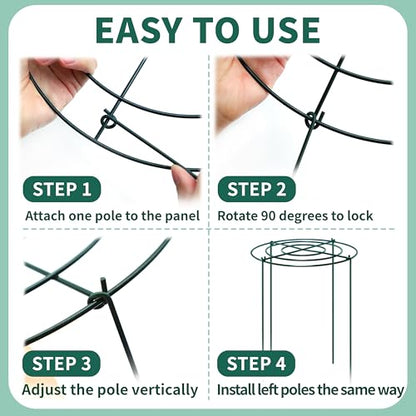 EASY TO USE

STEP 1
Attach one pole to the panel

STEP 2
Rotate 90 degrees to lock

STEP 3
Adjust the pole vertically

STEP 4
Install left poles the same way