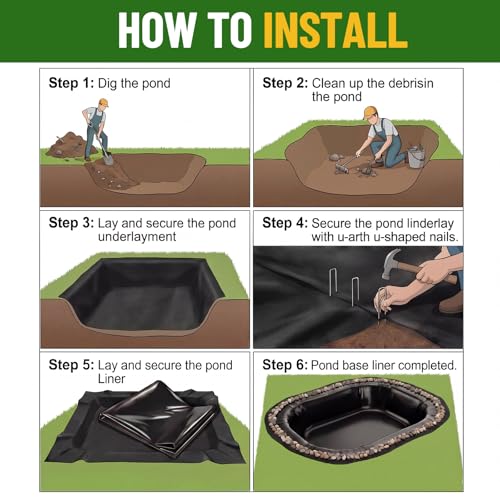 HOW TO INSTALL

Step 1: Dig the pond

Step 2: Clean up the debrisin the pond

Step 3: Lay and secure the pond underlayment

Step 4: Secure the pond linderlay with u-arth u-shaped nails.

Step 5: Lay and secure the pond Liner

Step 6: Pond base liner completed.