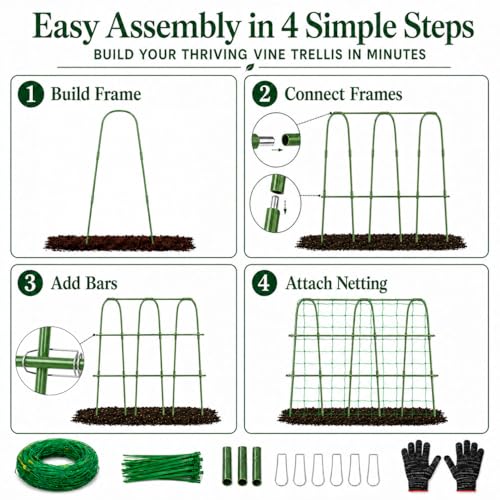 Easy Assembly in 4 Simple Steps

BUILD YOUR THRIVING VINE TRELLIS IN MINUTES

1 Build Frame

2 Connect Frames

3 Add Bars

4 Attach Netting