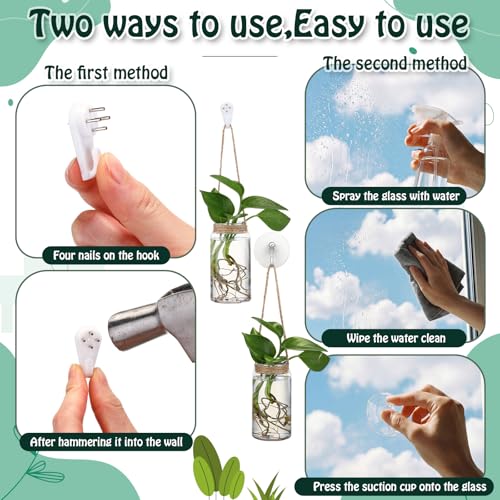 Two ways to use,Easy to use

The first method

Four nails on the hook

After hammering it into the wall

The second method

Spray the glass with water

Wipe the water clean

Press the suction cup onto the glass