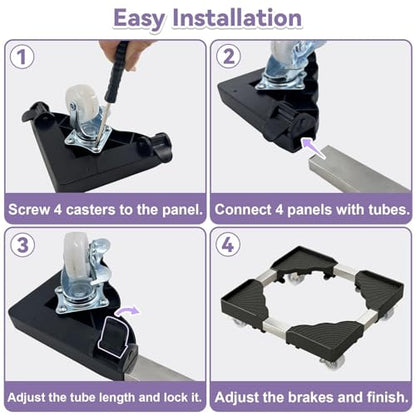 Easy Installation

1
Screw 4 casters to the panel.

2
Connect 4 panels with tubes.

3
Adjust the tube length and lock it.

4
Adjust the brakes and finish.