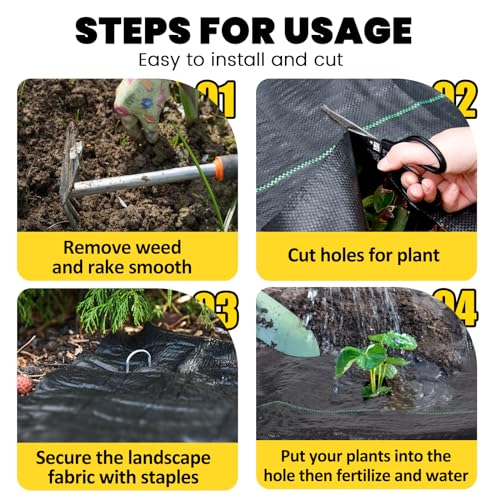 STEPS FOR USAGE

Easy to install and cut

01

Remove weed and rake smooth

02

Cut holes for plant

03

Secure the landscape fabric with staples

04

Put your plants into the hole then fertilize and water