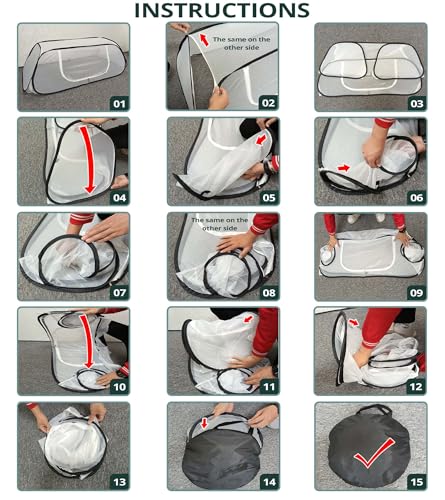 INSTRUCTIONS

01

The same on the other side

02

03

04

05

06

07

The same on the other side

08

09

10

11

12

13

14

15