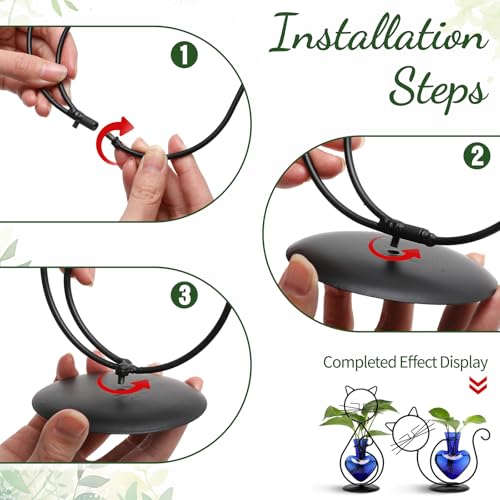 Installation Steps

1

2

3

Completed Effect Display