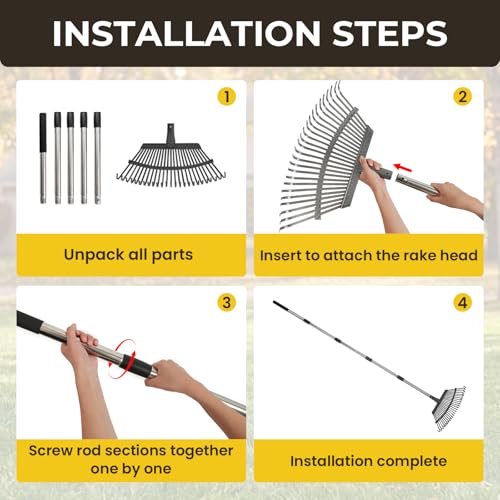 INSTALLATION STEPS

1

Unpack all parts

2

Insert to attach the rake head

3

Screw rod sections together one by one

4

Installation complete