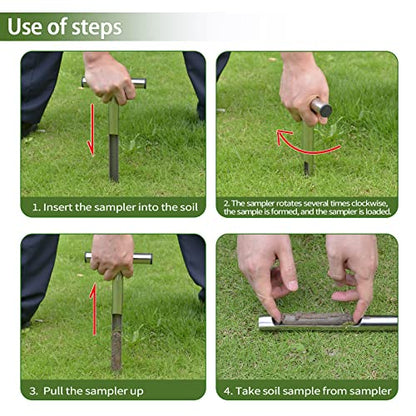 Use of steps

1. Insert the sampler into the soil

2. The sampler rotates several times clockwise, the sample is formed, and the sampler is loaded.

3. Pull the sampler up

4. Take soil sample from sampler