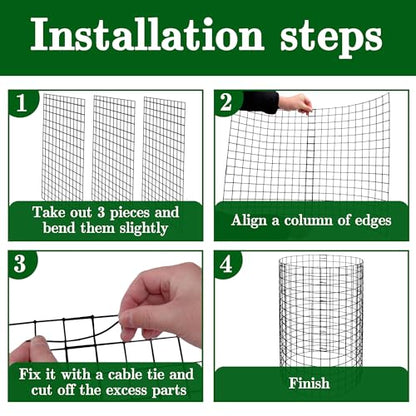 Installation steps

1

Take out 3 pieces and bend them slightly

2

Align a column of edges

3

Fix it with a cable tie and cut off the excess parts

4

Finish