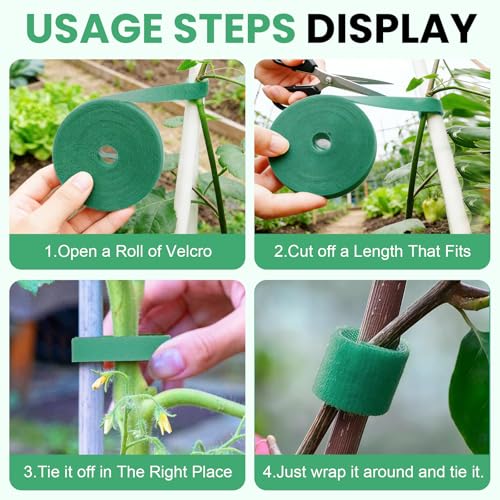 USAGE STEPS DISPLAY

1.Open a Roll of Velcro

2.Cut off a Length That Fits

3.Tie it off in The Right Place

4.Just wrap it around and tie it.