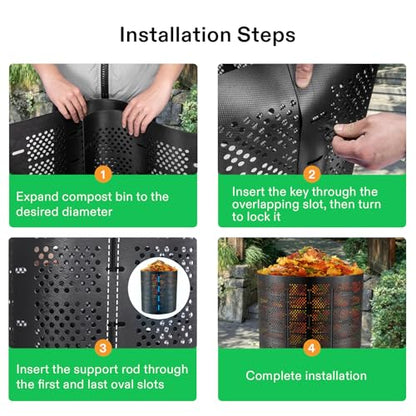 Installation Steps

1

Expand compost bin to the desired diameter

2

Insert the key through the overlapping slot, then turn to lock it

3

Insert the support rod through the first and last oval slots

4

Complete installation