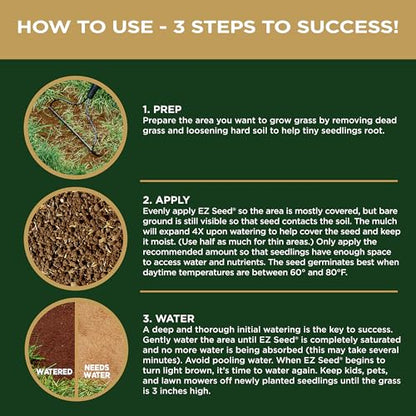 HOW TO USE - 3 STEPS TO SUCCESS!

1. PREP
Prepare the area you want to grow grass by removing dead grass and loosening hard soil to help tiny seedlings root.

2. APPLY
Evenly apply EZ Seed® so the area is mostly covered, but bare ground is still visible so that seed contacts the soil. The mulch will expand 4X upon watering to help cover the seed and keep it moist. (Use half as much for thin areas.) Only apply the recommended amount so that seedlings have enough space to access water and nutrients. The seed germinates best when daytime temperatures are between 60° and 80°F.

WATERED
NEEDS WATER

3. WATER
A deep and thorough initial watering is the key to success. Gently water the area until EZ Seed® is completely saturated and no more water is being absorbed (this may take several minutes). Avoid pooling water. When EZ Seed® begins to turn light brown, it's time to water again. Keep kids, pets, and lawn mowers off newly planted seedlings until the grass is 3 inches high.