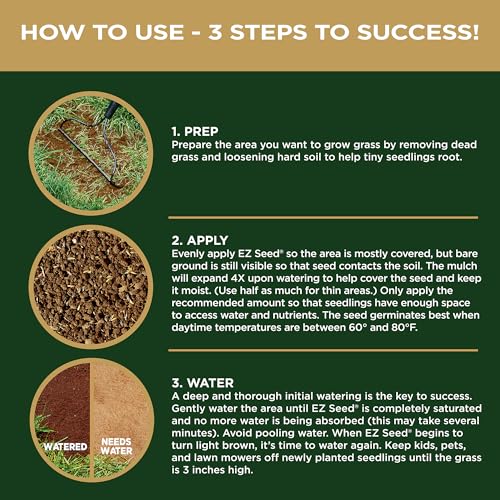 HOW TO USE - 3 STEPS TO SUCCESS!

1. PREP
Prepare the area you want to grow grass by removing dead grass and loosening hard soil to help tiny seedlings root.

2. APPLY
Evenly apply EZ Seed® so the area is mostly covered, but bare ground is still visible so that seed contacts the soil. The mulch will expand 4X upon watering to help cover the seed and keep it moist. (Use half as much for thin areas.) Only apply the recommended amount so that seedlings have enough space to access water and nutrients. The seed germinates best when daytime temperatures are between 60° and 80°F.

WATERED
NEEDS WATER

3. WATER
A deep and thorough initial watering is the key to success. Gently water the area until EZ Seed® is completely saturated and no more water is being absorbed (this may take several minutes). Avoid pooling water. When EZ Seed® begins to turn light brown, it's time to water again. Keep kids, pets, and lawn mowers off newly planted seedlings until the grass is 3 inches high.