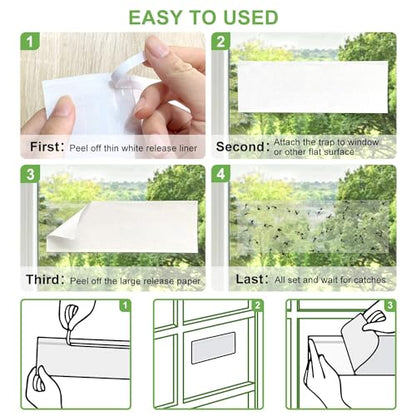 EASY TO USED

1

First: Peel off thin white release liner

2

Second: Attach the trap to window or other flat surface

3

Third: Peel off the large release paper

4

Last: All set and wait for catches

1

2

3