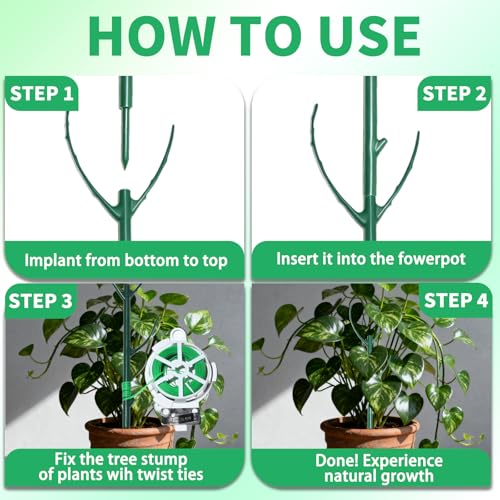 HOW TO USE

STEP 1

Implant from bottom to top

STEP 2

Insert it into the fowerpot

STEP 3

Fix the tree stump of plants wih twist ties

STEP 4

Done! Experience natural growth