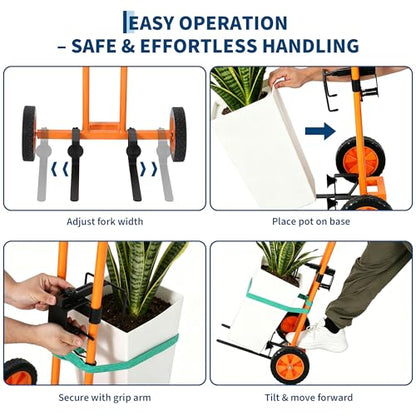 EASY OPERATION
– SAFE & EFFORTLESS HANDLING

Adjust fork width

Place pot on base

Secure with grip arm

Tilt & move forward