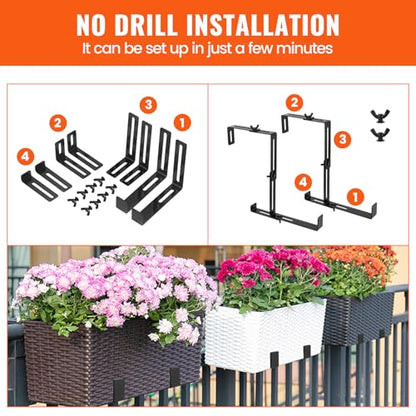 NO DRILL INSTALLATION
It can be set up in just a few minutes

3
2
1
4

2
3
4
1