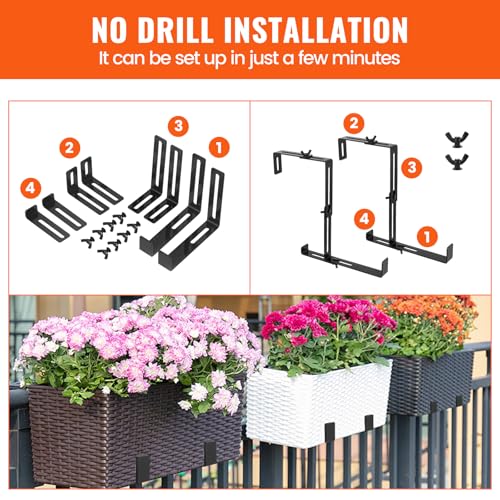 NO DRILL INSTALLATION
It can be set up in just a few minutes

3
2
1
4

2
3
4
1