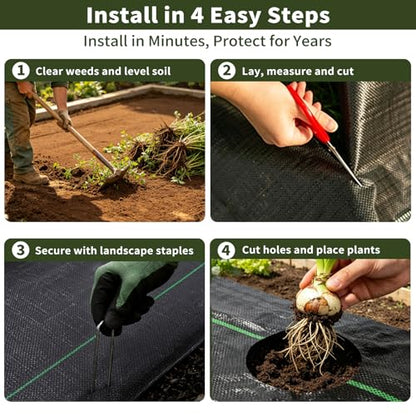 Install in 4 Easy Steps

Install in Minutes, Protect for Years

1 Clear weeds and level soil

2 Lay, measure and cut

3 Secure with landscape staples

4 Cut holes and place plants