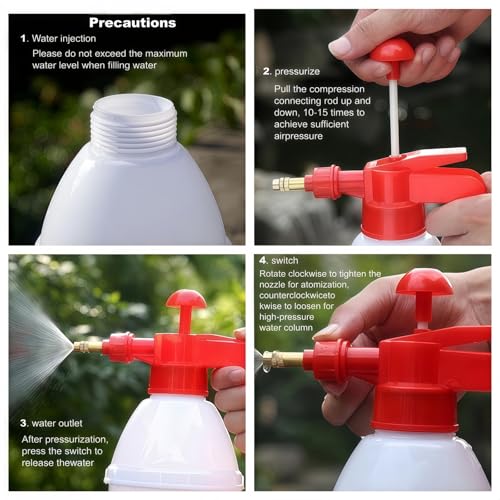 Precautions

1. Water injection

Please do not exceed the maximum water level when filling water

2. pressurize

Pull the compression connecting rod up and down, 10-15 times to achieve sufficient airpressure

3. water outlet

After pressurization, press the switch to release thewater

4. switch

Rotate clockwise to tighten the nozzle for atomization, counterclockwiceto kwise to loosen for high-pressure water column