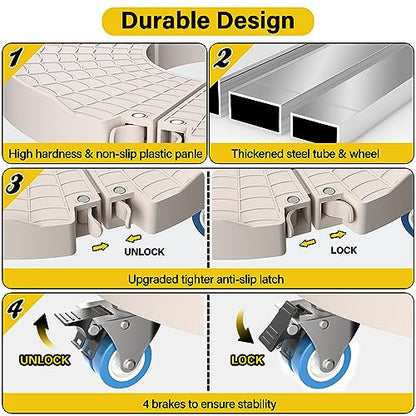 Durable Design

1

High hardness & non-slip plastic panle

2

Thickened steel tube & wheel

3

UNLOCK

LOCK

Upgraded tighter anti-slip latch

4

UNLOCK

LOCK

4 brakes to ensure stability